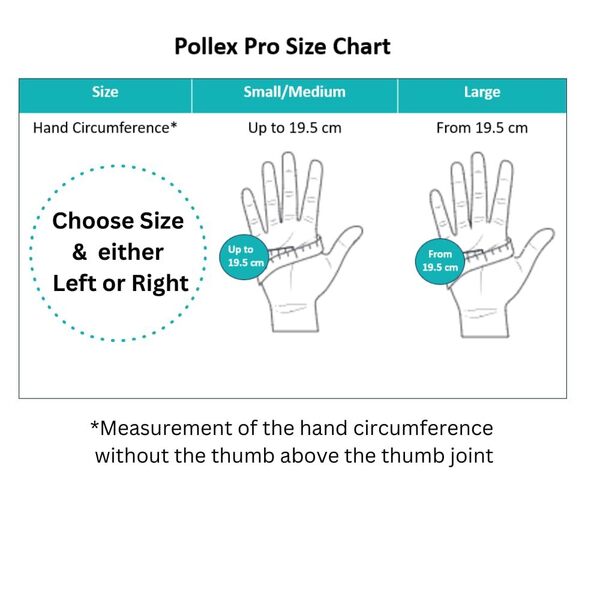 Pollex Pro Size Chart

| Size | Small/Medium | Large |
|---|---|---|
| Hand Circumference* | Up to 19.5 cm | From 19.5 cm |

Choose Size & either Left or Right

Up to 19.5 cm

From 19.5 cm

*Measurement of the hand circumference without the thumb above the thumb joint